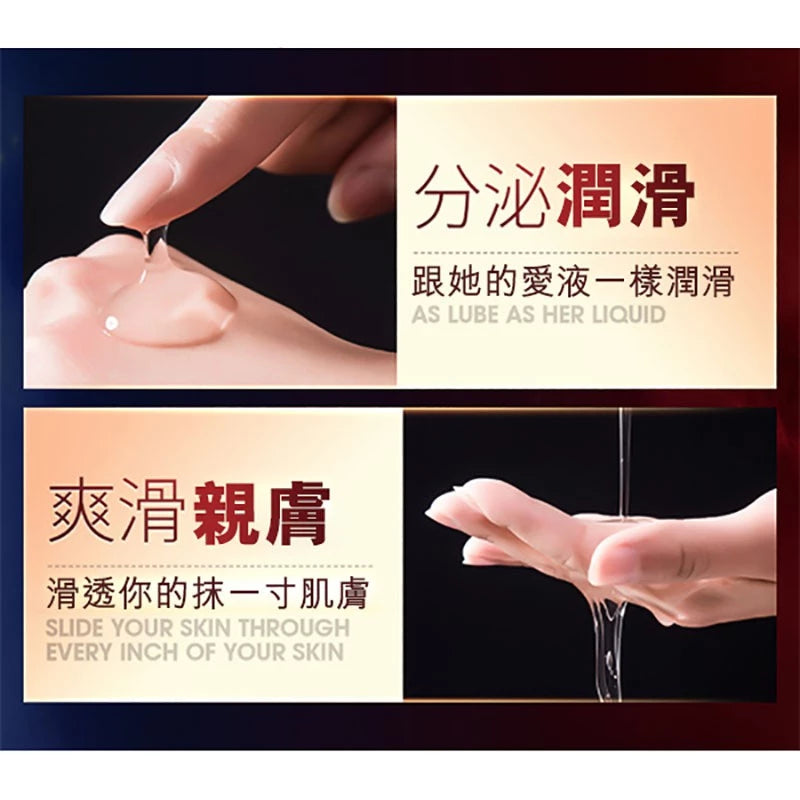 分泌潤滑

跟她的愛液一樣潤滑
AS LUBE AS HER LIQUID

爽滑親膚

滑透你的抹一寸肌膚
SLIDE YOUR SKIN THROUGH EVERY INCH OF YOUR SKIN