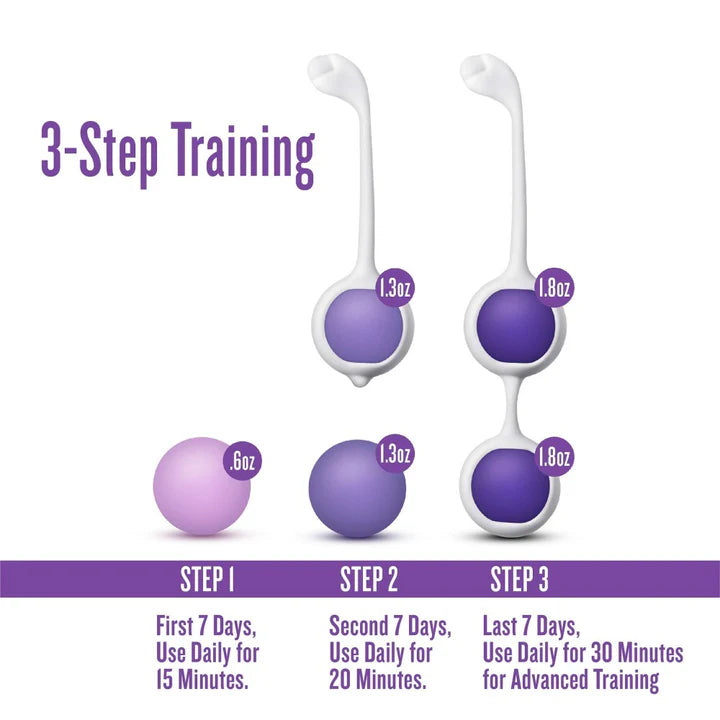 3-Step Training

1.3oz

1.8oz

.6oz

1.3oz

1.8oz

STEP 1

STEP 2

STEP 3

First 7 Days, Use Daily for 15 Minutes.

Second 7 Days, Use Daily for 20 Minutes.

Last 7 Days, Use Daily for 30 Minutes for Advanced Training